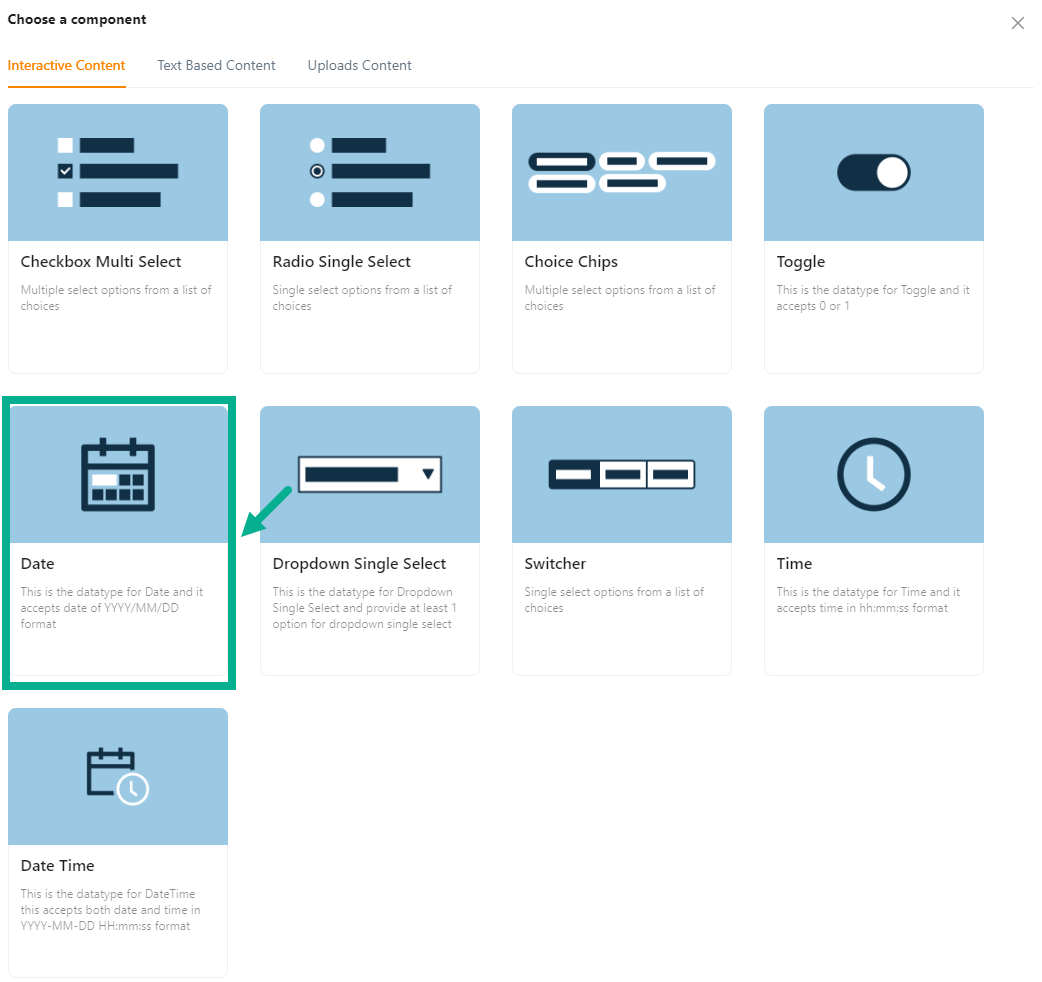 Choose a component

Interactive Content Text Based Content Uploads Content

Checkbox Multi Select
Multiple select options from a list of choices

Radio Single Select
Single select options from a list of choices

Choice Chips
Multiple select options from a list of choices

Toggle
This is the datatype for Toggle and it accepts 0 or 1

Date
This is the datatype for Date and it accepts date of YYYY/MM/DD format

Dropdown Single Select
This is the datatype for Dropdown Single Select and provide at least 1 option for dropdown single select

Switcher
Single select options from a list of choices

Time
This is the datatype for Time and it accepts time in hh:mm:ss format

Date Time
This is the datatype for DateTime this accepts both date and time in YYYY-MM-DD HH:mm:ss format